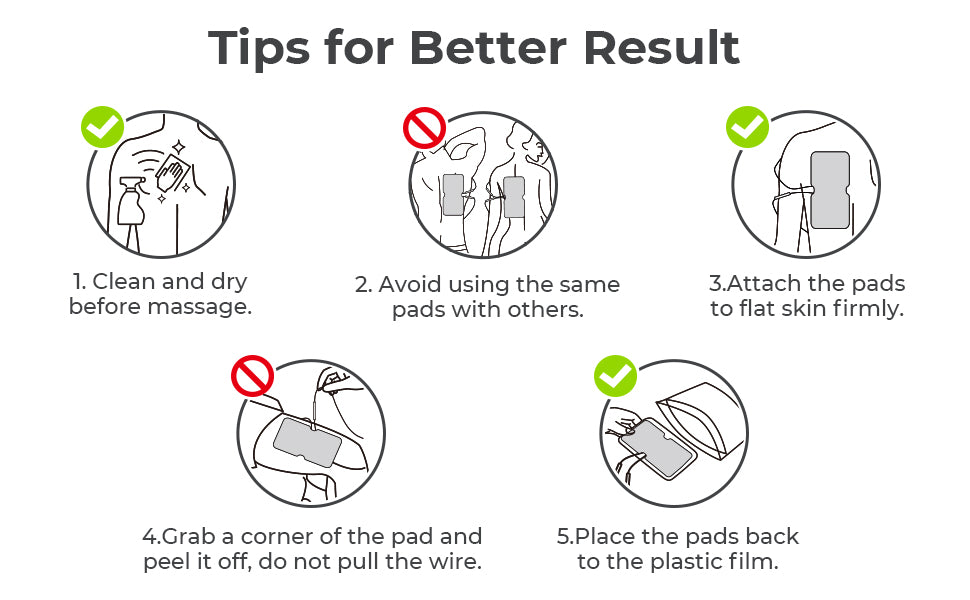 Tips for Better Result

1. Clean and dry before massage.

2. Avoid using the same pads with others.

3.Attach the pads to flat skin firmly.

4.Grab a corner of the pad and peel it off, do not pull the wire.

5.Place the pads back to the plastic film.