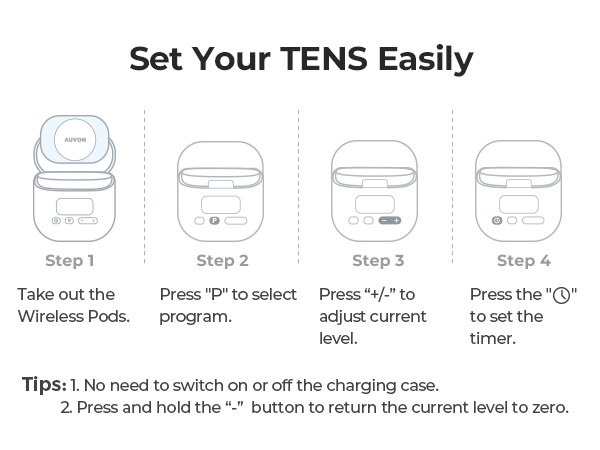 Set Your TENS Easily

AUVON

P

P

− +

Step 1

Take out the Wireless Pods.

Step 2

Press "P" to select program.

Step 3

Press “+/-” to adjust current level.

Step 4

Press the "🕓" to set the timer.

Tips: 1. No need to switch on or off the charging case.
2. Press and hold the “-” button to return the current level to zero.