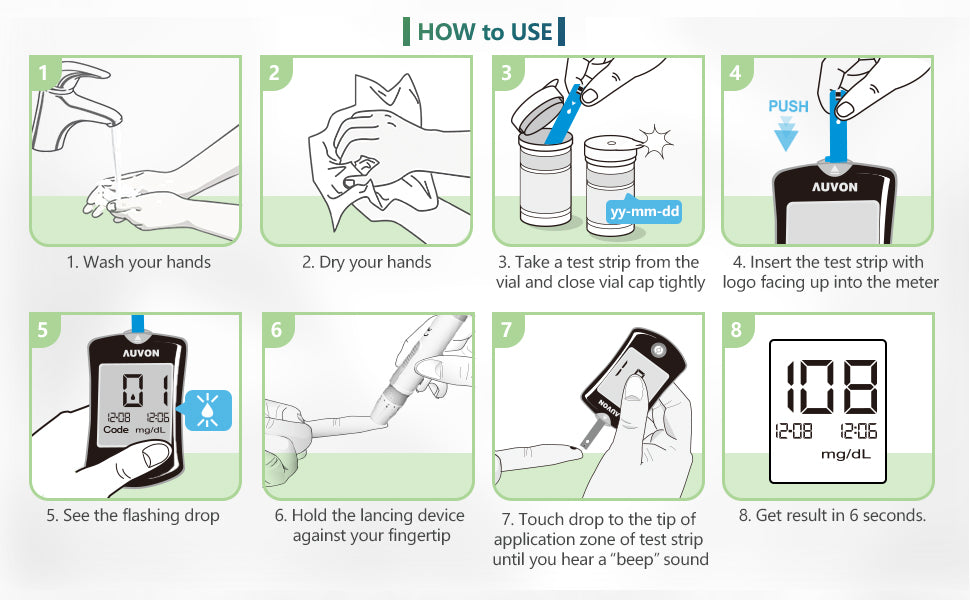 HOW to USE

1

1. Wash your hands

2

2. Dry your hands

3

yy-mm-dd

3. Take a test strip from the vial and close vial cap tightly

4

PUSH

AUVON

4. Insert the test strip with logo facing up into the meter

5

AUVON

01

12-08 12:06

Code mg/dL

5. See the flashing drop

6

6. Hold the lancing device against your fingertip

7

AUVON

7. Touch drop to the tip of application zone of test strip until you hear a "beep" sound

8

108

12-08 12:06

mg/dL

8. Get result in 6 seconds.