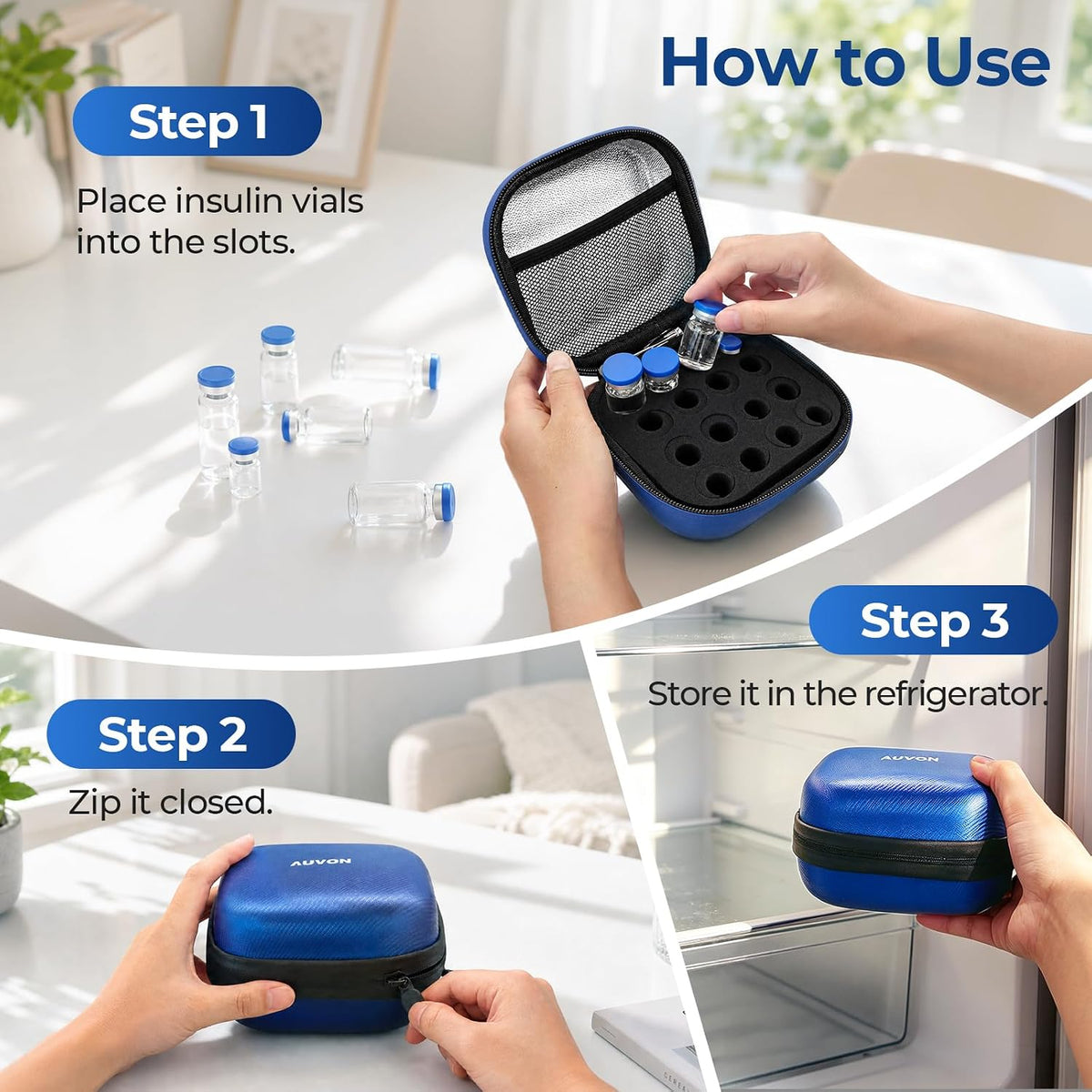 How to Use

Step 1

Place insulin vials into the slots.

Step 2

Zip it closed.

AUVON

Step 3

Store it in the refrigerator.

AUVON