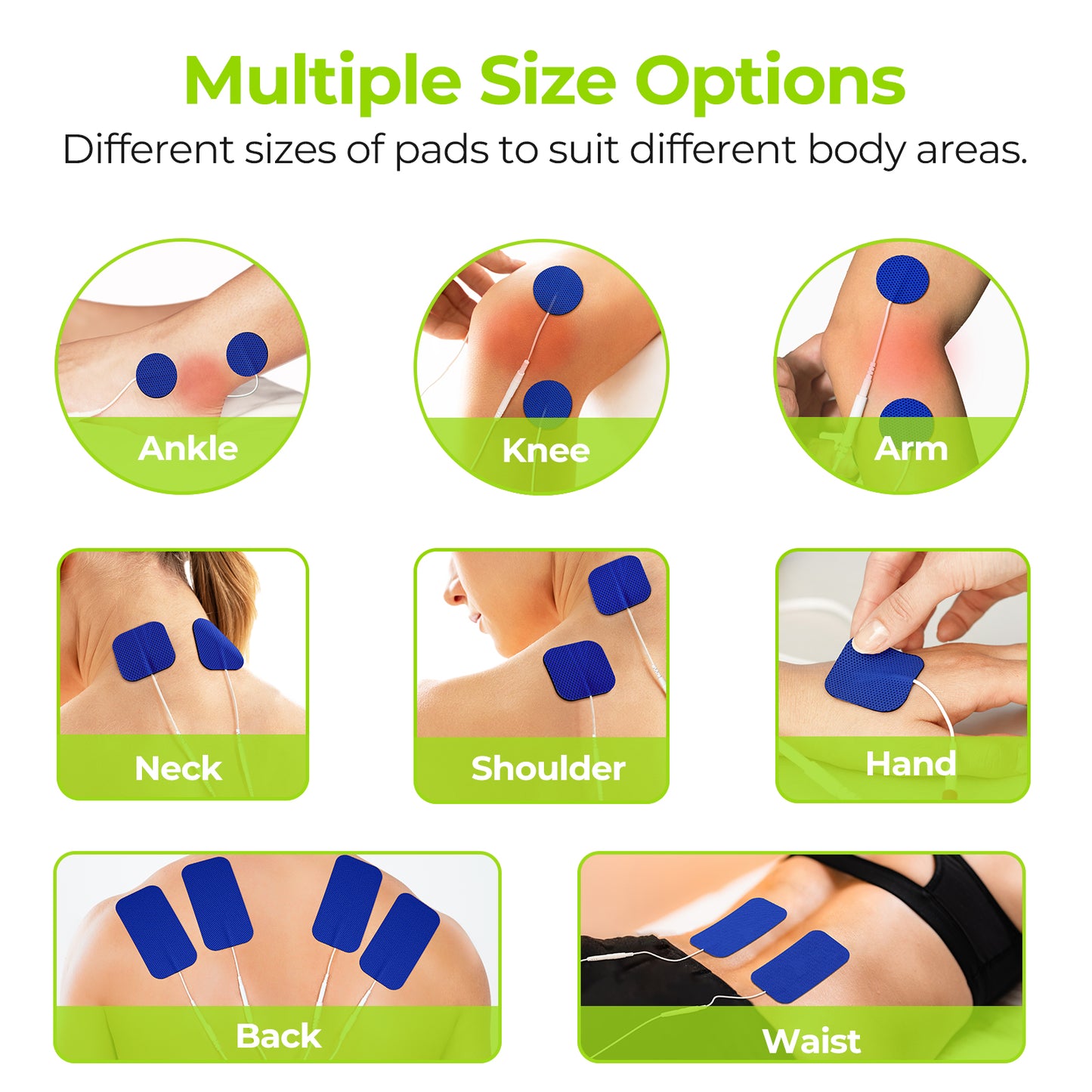 Multiple Size Options

Different sizes of pads to suit different body areas.

Ankle

Knee

Arm

Neck

Shoulder

Hand

Back

Waist