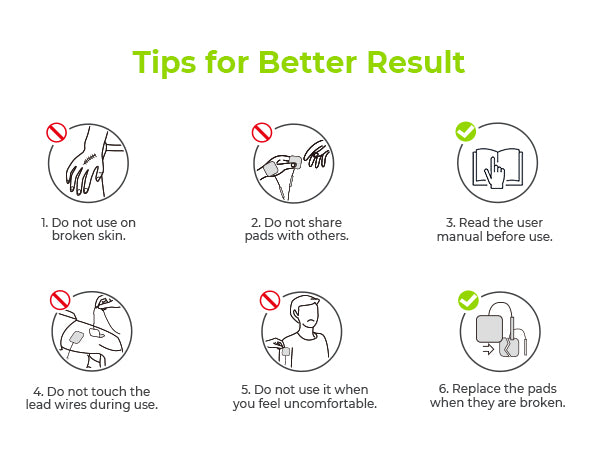 Tips for Better Result

1. Do not use on broken skin.

2. Do not share pads with others.

3. Read the user manual before use.

4. Do not touch the lead wires during use.

5. Do not use it when you feel uncomfortable.

6. Replace the pads when they are broken.