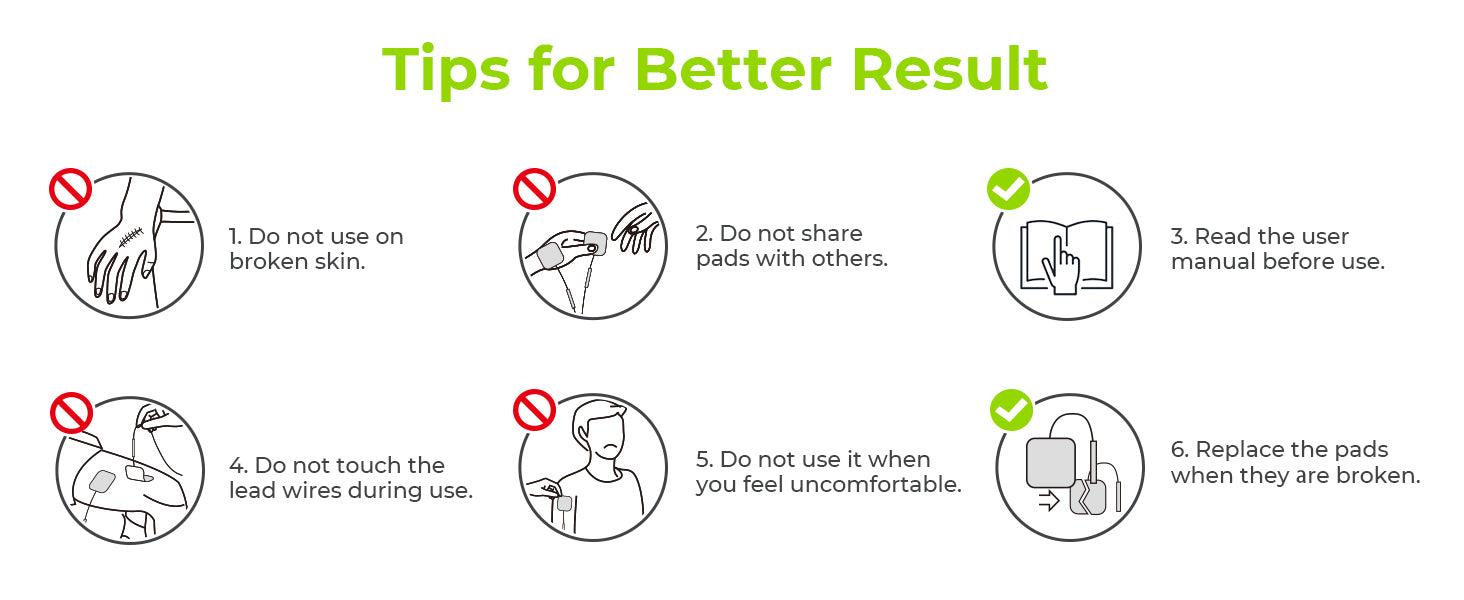 Tips for Better Result

1. Do not use on broken skin.

2. Do not share pads with others.

3. Read the user manual before use.

4. Do not touch the lead wires during use.

5. Do not use it when you feel uncomfortable.

6. Replace the pads when they are broken.