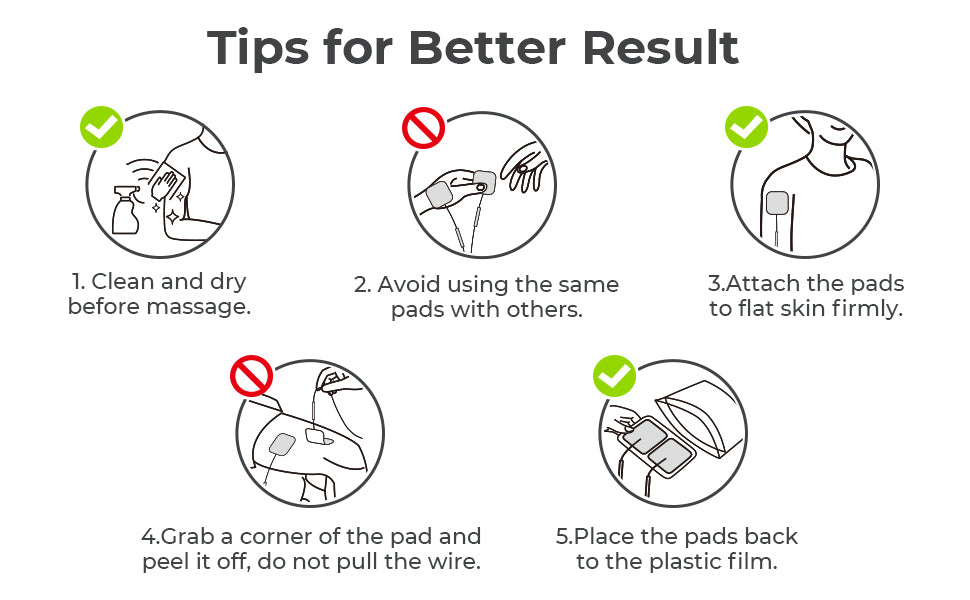 Tips for Better Result

1. Clean and dry before massage.

2. Avoid using the same pads with others.

3.Attach the pads to flat skin firmly.

4.Grab a corner of the pad and peel it off, do not pull the wire.

5.Place the pads back to the plastic film.