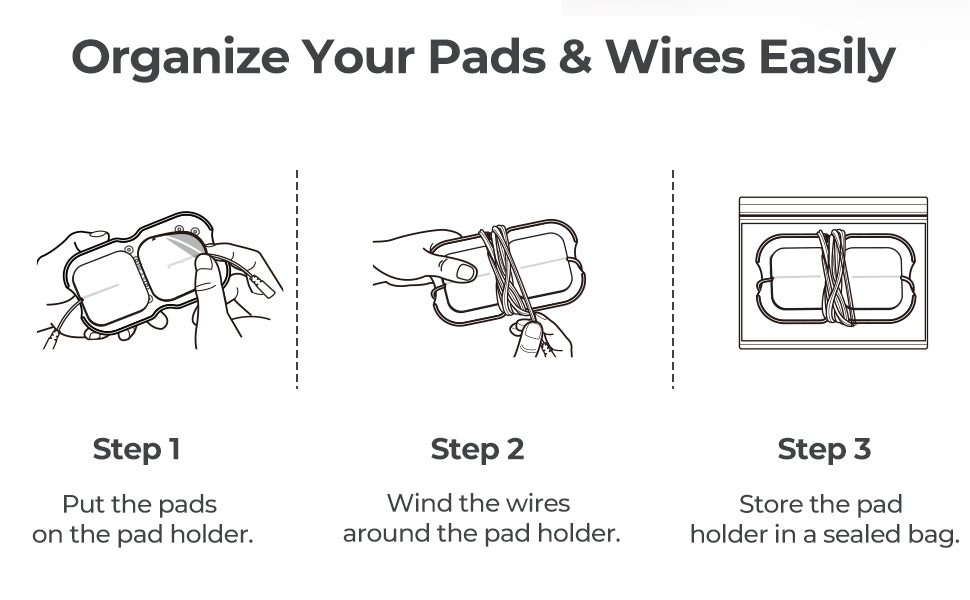 Organize Your Pads & Wires Easily

Step 1

Put the pads on the pad holder.

Step 2

Wind the wires around the pad holder.

Step 3

Store the pad holder in a sealed bag.