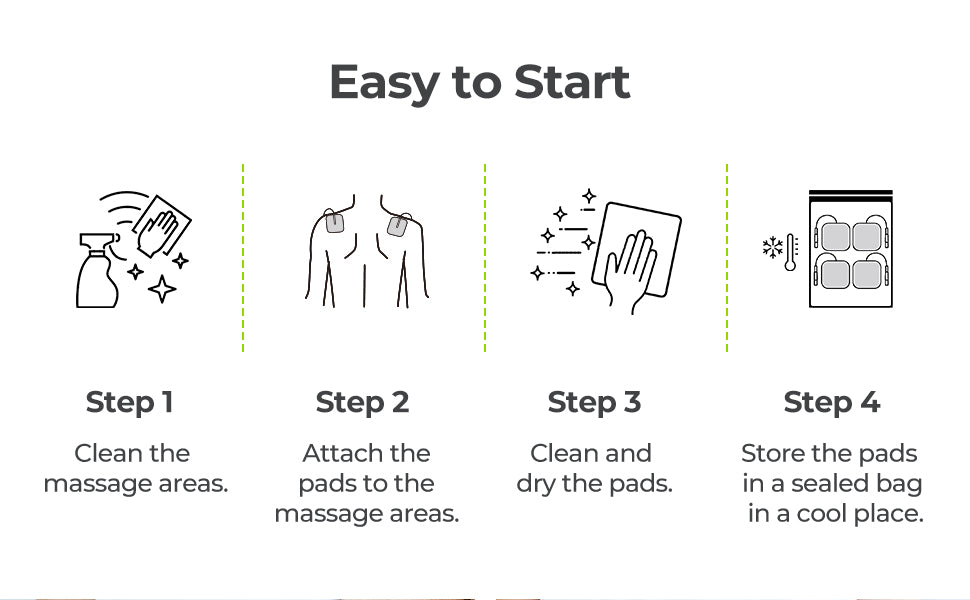 Easy to Start

Step 1

Clean the massage areas.

Step 2

Attach the pads to the massage areas.

Step 3

Clean and dry the pads.

Step 4

Store the pads in a sealed bag in a cool place.