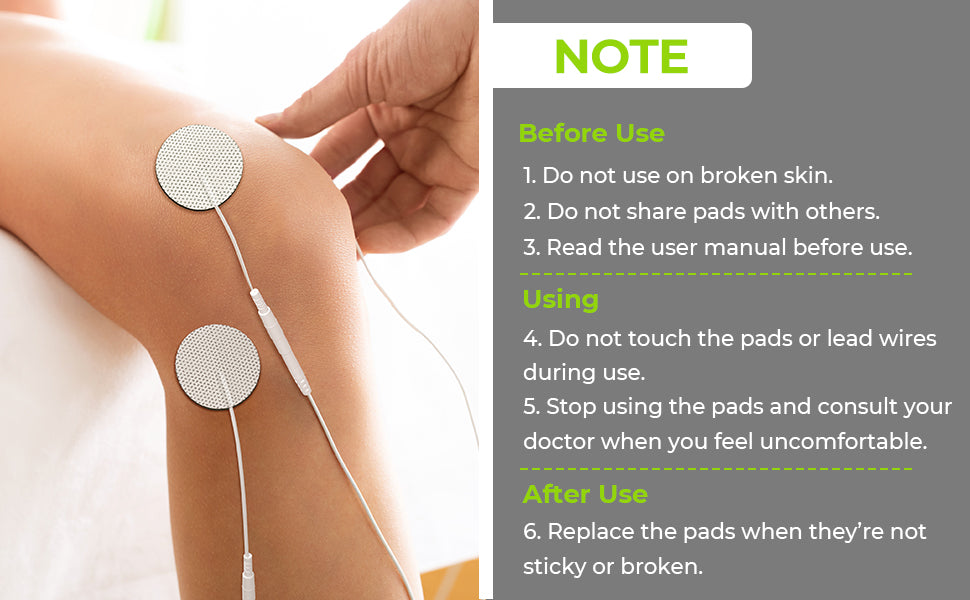 NOTE

Before Use

1. Do not use on broken skin.
2. Do not share pads with others.
3. Read the user manual before use.

Using

4. Do not touch the pads or lead wires during use.
5. Stop using the pads and consult your doctor when you feel uncomfortable.

After Use

6. Replace the pads when they're not sticky or broken.