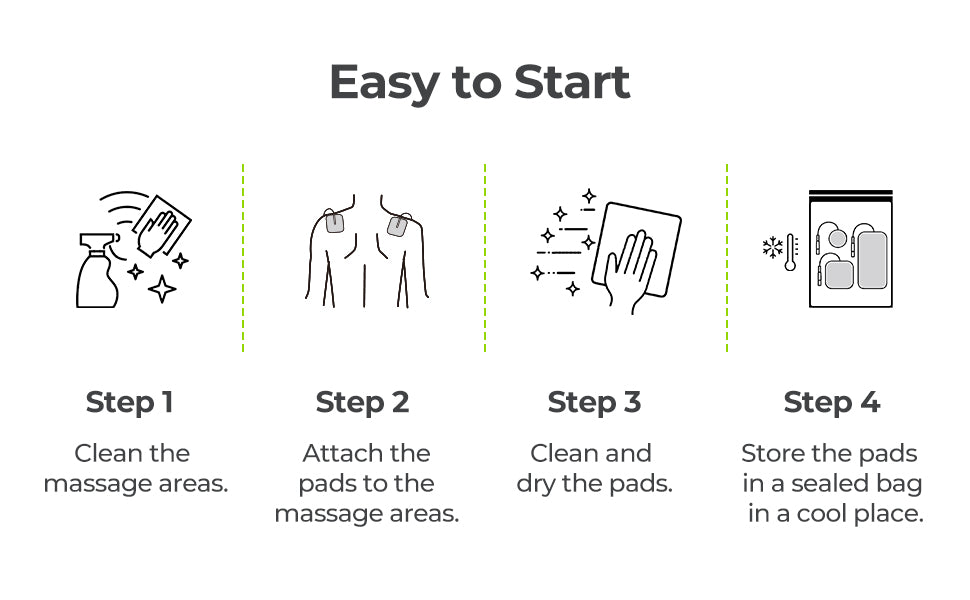 Easy to Start

Step 1

Clean the massage areas.

Step 2

Attach the pads to the massage areas.

Step 3

Clean and dry the pads.

Step 4

Store the pads in a sealed bag in a cool place.