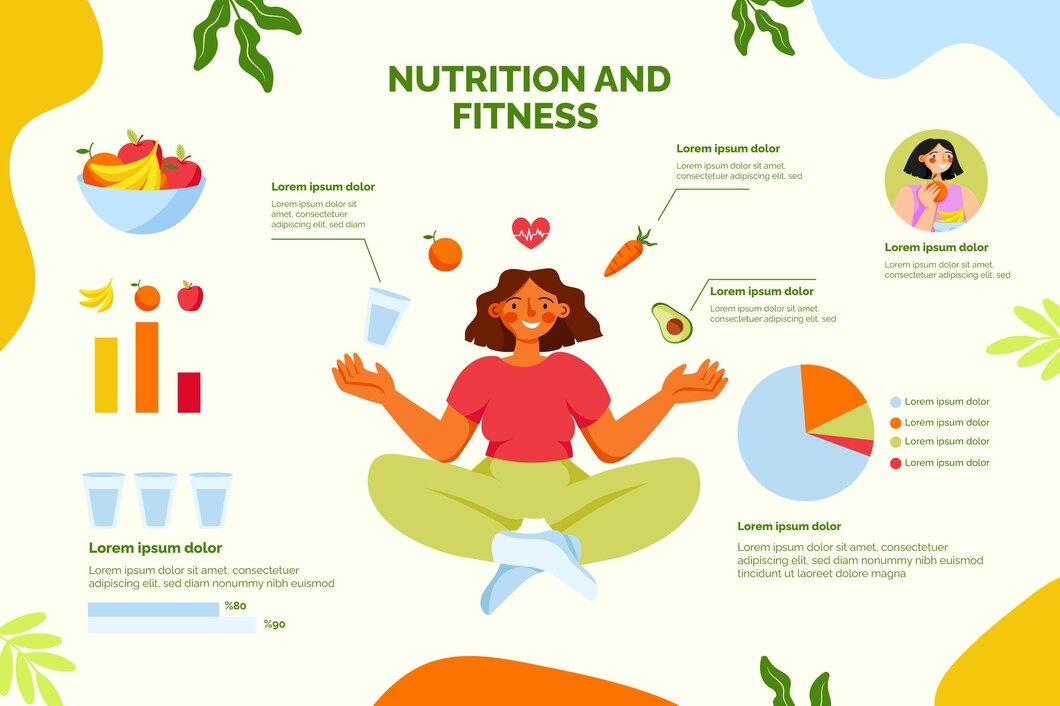 NUTRITION AND FITNESS

Lorem ipsum dolor
Lorem ipsum dolor sit amet, consectetuer adipiscing elit, sed diam

Lorem ipsum dolor
Lorem ipsum dolor sit amet, consectetuer adipiscing elit, sed

Lorem ipsum dolor
Lorem ipsum dolor sit amet, consectetuer adipiscing elit, sed

Lorem ipsum dolor
Lorem ipsum dolor sit amet, consectetuer adipiscing elit, sed

Lorem ipsum dolor
Lorem ipsum dolor
Lorem ipsum dolor
Lorem ipsum dolor

Lorem ipsum dolor
Lorem ipsum dolor sit amet, consectetuer adipiscing elit, sed diam nonummy nibh euismod tincidunt ut laoreet dolore magna

Lorem ipsum dolor
Lorem ipsum dolor sit amet, consectetuer adipiscing elit, sed diam nonummy nibh euismod

%80
%90